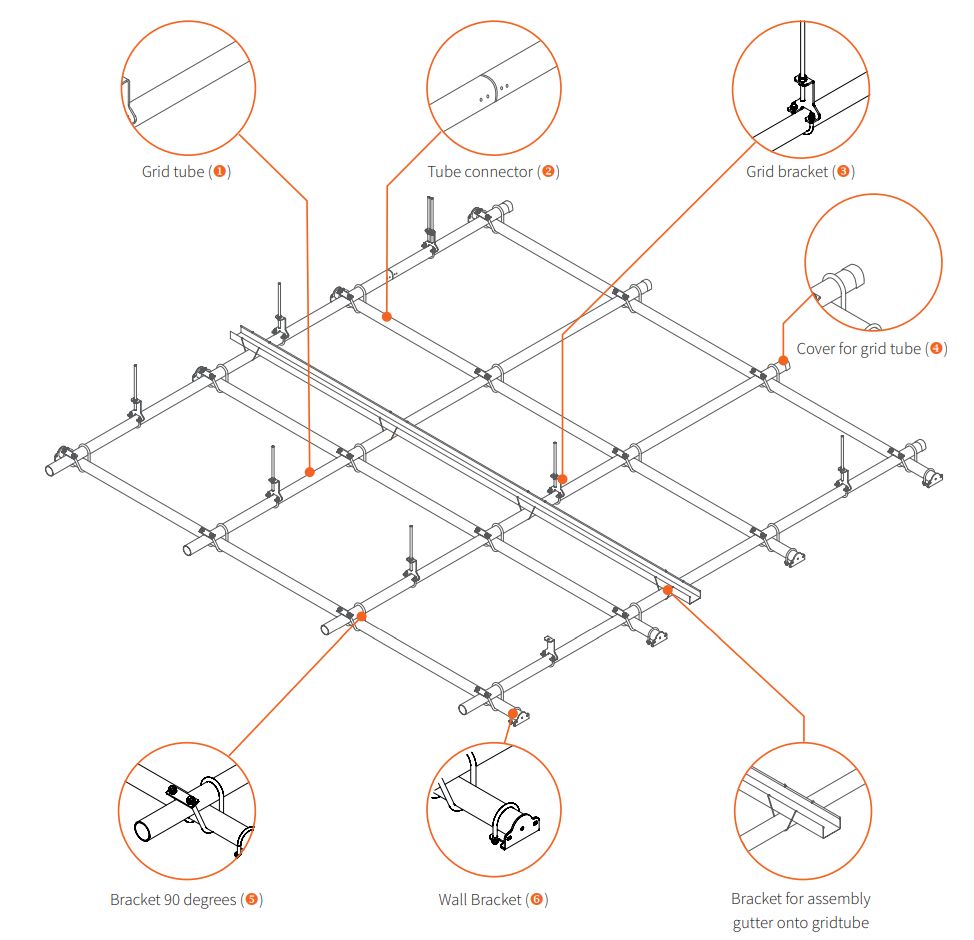 Grid tube (❶)

Tube connector (❷)

Grid bracket (❸)

Cover for grid tube (❹)

Bracket 90 degrees (❺)

Wall Bracket (❻)

Bracket for assembly gutter onto gridtube